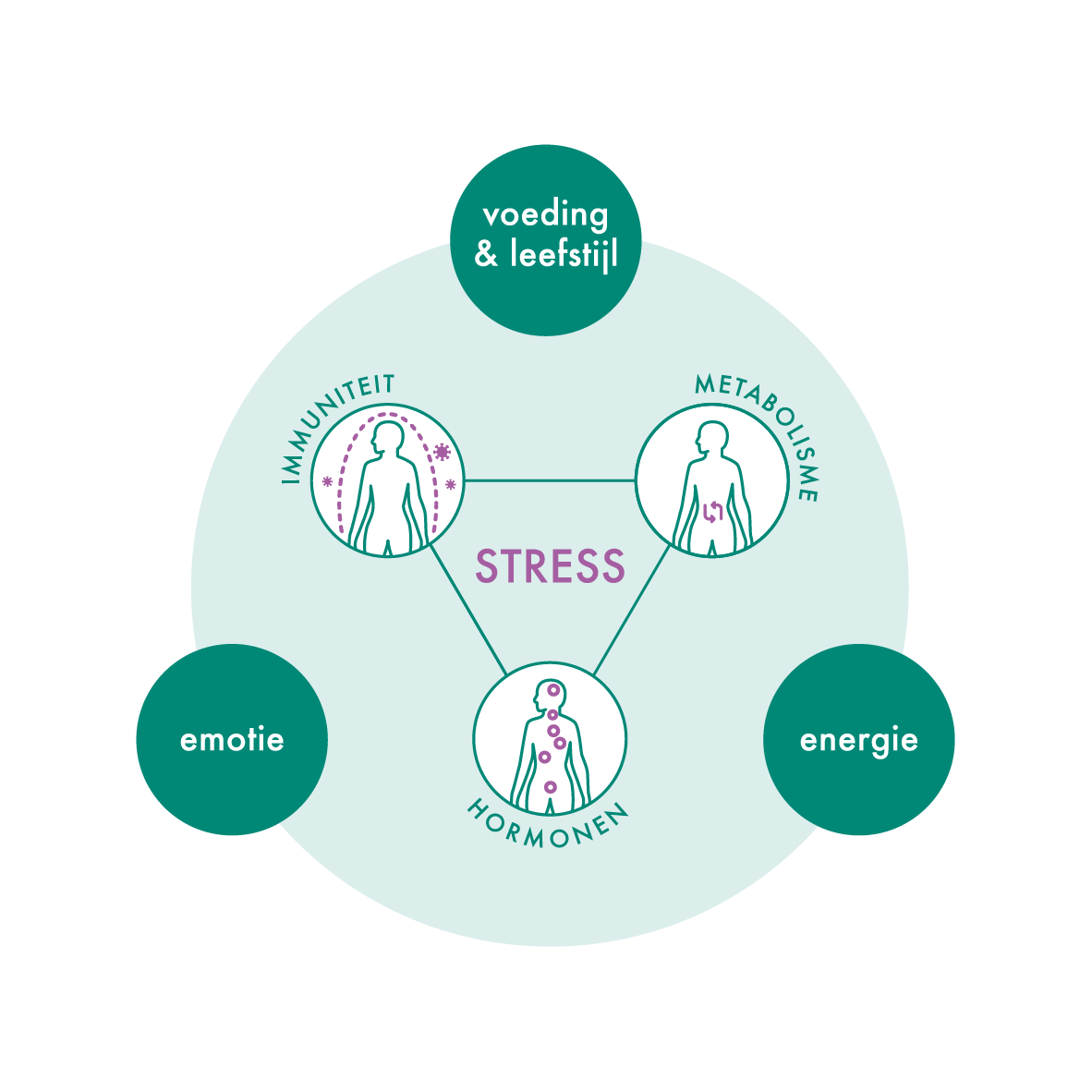 voeding & leefstijl

IMMUNITEIT

METABOLISME

STRESS

HORMONEN

emotie

energie